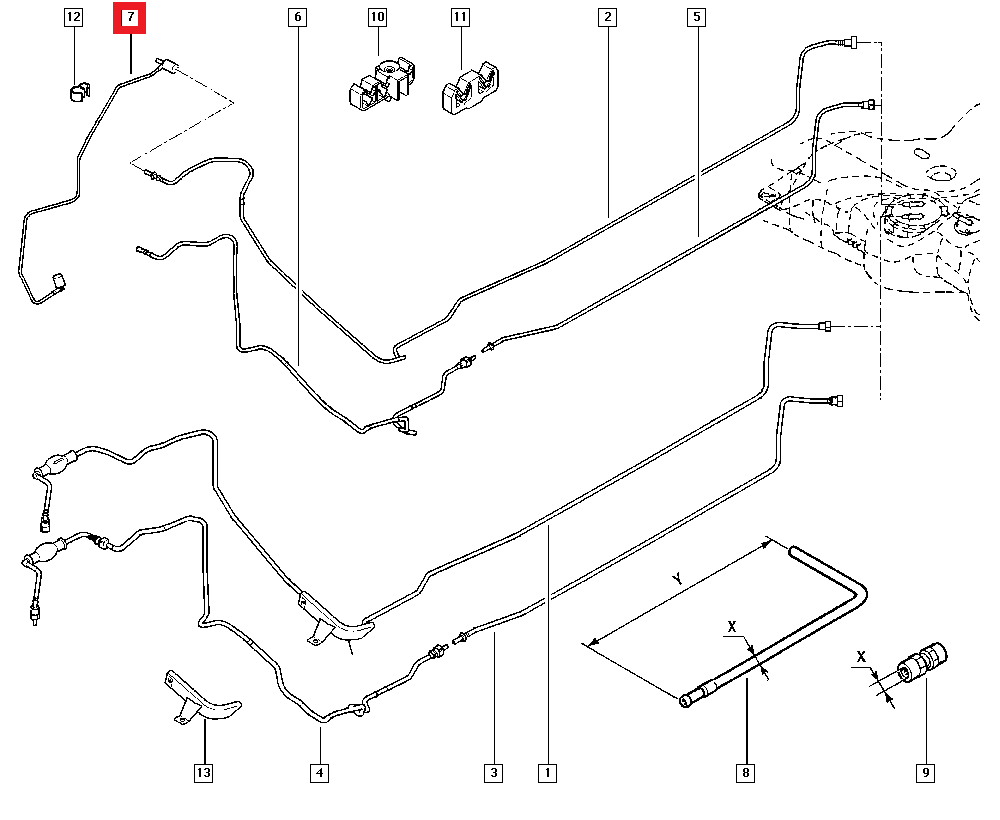 12
7
6
10
11
2
5
Y
X
X
13
4
3
1
8
9